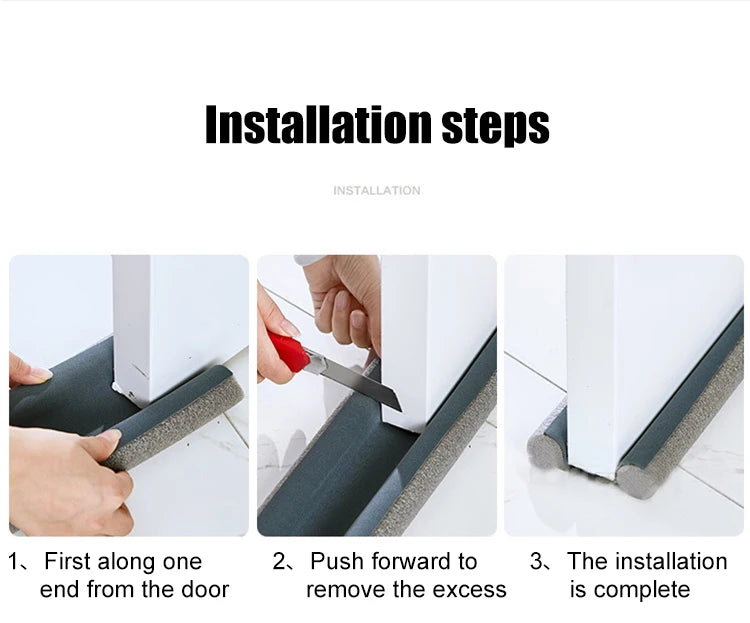 Installation steps

INSTALLATION

1、First along one end from the door

2、Push forward to remove the excess

3、The installation is complete